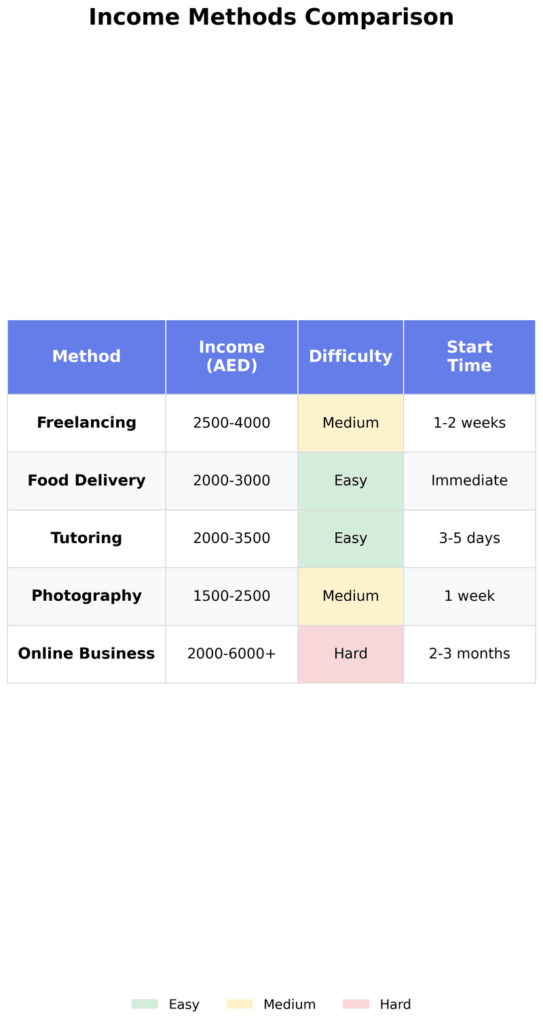 Income Methods Comparison

| Method | Income (AED) | Difficulty | Start Time |
|---|---|---|---|
| Freelancing | 2500-4000 | Medium | 1-2 weeks |
| Food Delivery | 2000-3000 | Easy | Immediate |
| Tutoring | 2000-3500 | Easy | 3-5 days |
| Photography | 1500-2500 | Medium | 1 week |
| Online Business | 2000-6000+ | Hard | 2-3 months |

Easy Medium Hard